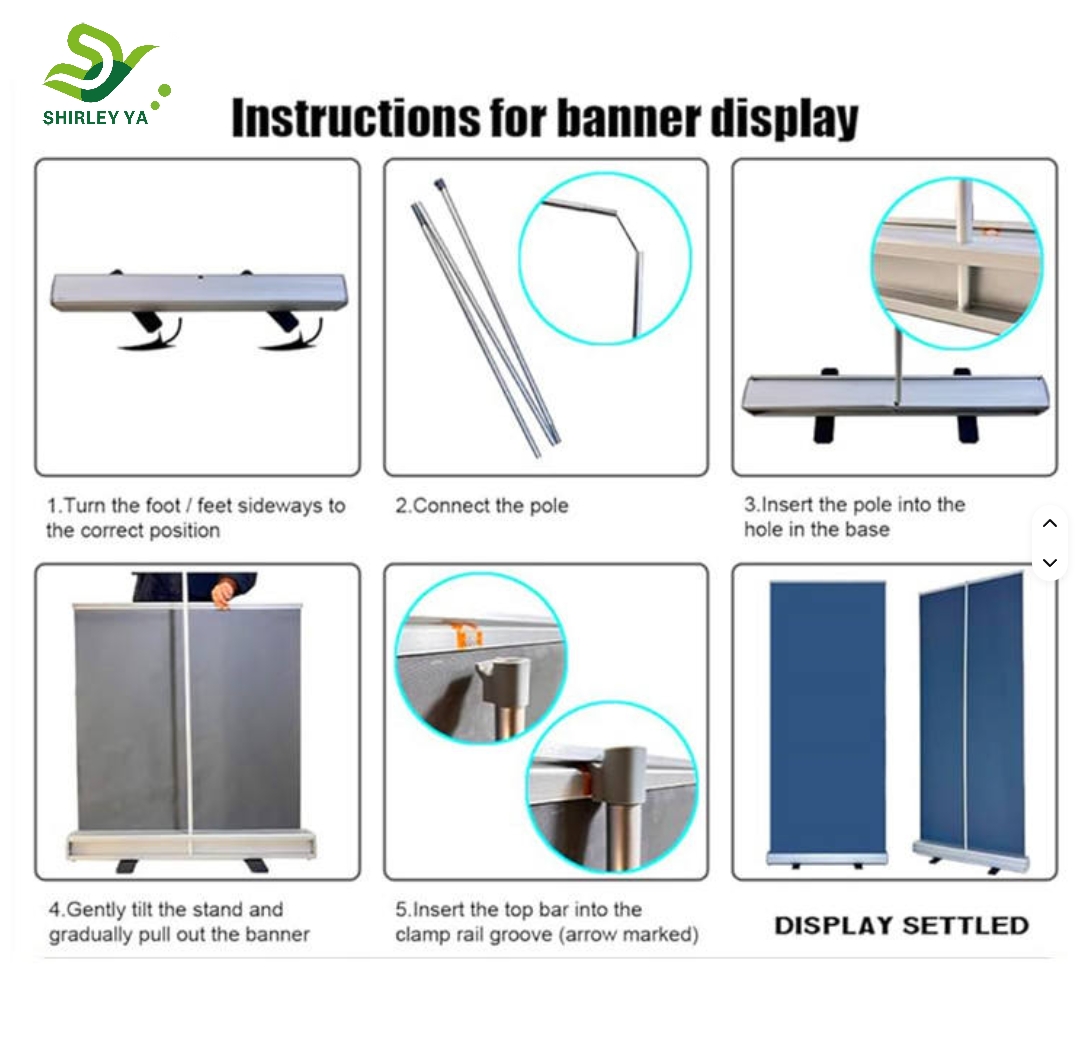 SHIRLEY YA

Instructions for banner display

1.Turn the foot / feet sideways to the correct position

2.Connect the pole

3.Insert the pole into the hole in the base

4.Gently tilt the stand and gradually pull out the banner

5.Insert the top bar into the clamp rail groove (arrow marked)

DISPLAY SETTLED