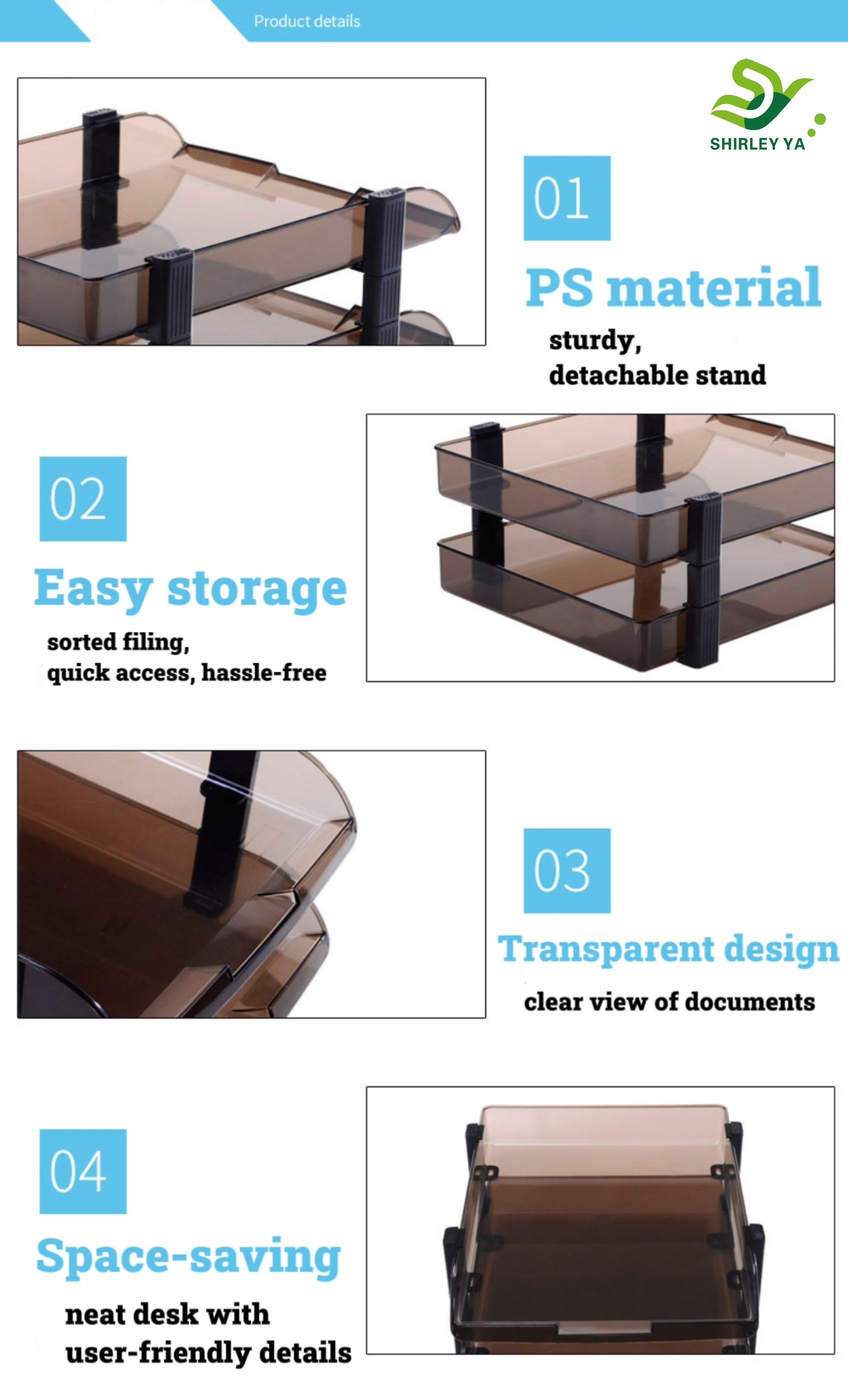 Product details

SHIRLEY YA

01

PS material

sturdy,
detachable stand

02

Easy storage

sorted filing,
quick access, hassle-free

03

Transparent design

clear view of documents

04

Space-saving

neat desk with
user-friendly details